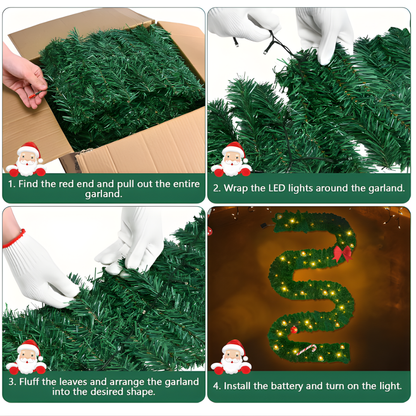 1. Find the red end and pull out the entire garland.

2. Wrap the LED lights around the garland.

3. Fluff the leaves and arrange the garland into the desired shape.

4. Install the battery and turn on the light.