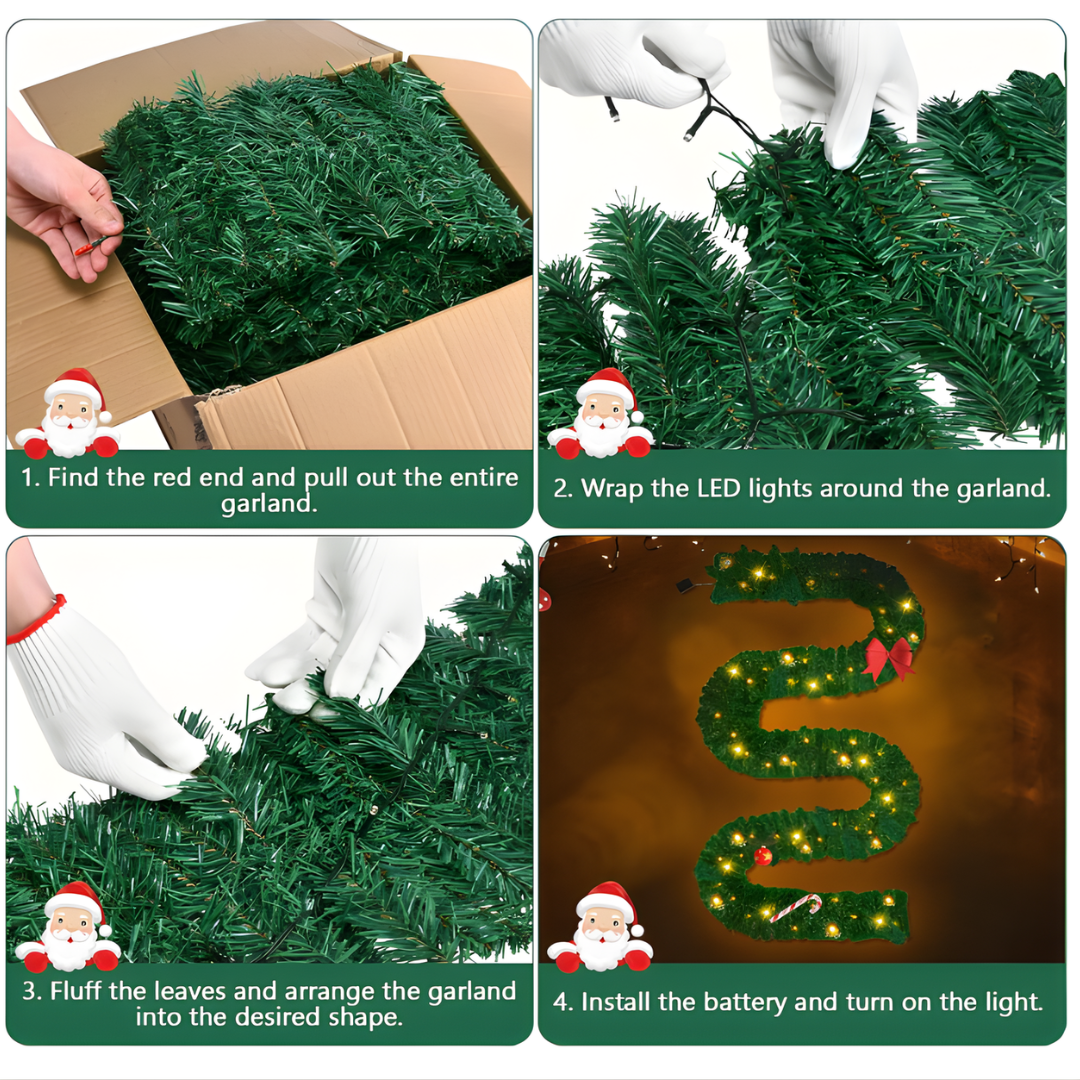 1. Find the red end and pull out the entire garland.

2. Wrap the LED lights around the garland.

3. Fluff the leaves and arrange the garland into the desired shape.

4. Install the battery and turn on the light.