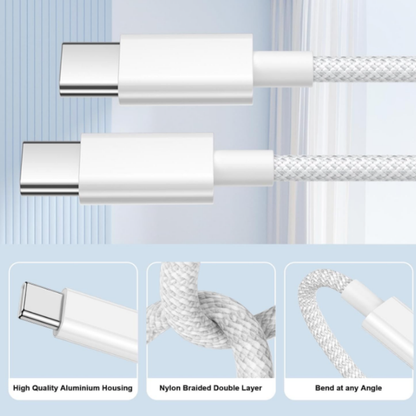 High Quality Aluminium Housing

Nylon Braided Double Layer

Bend at any Angle