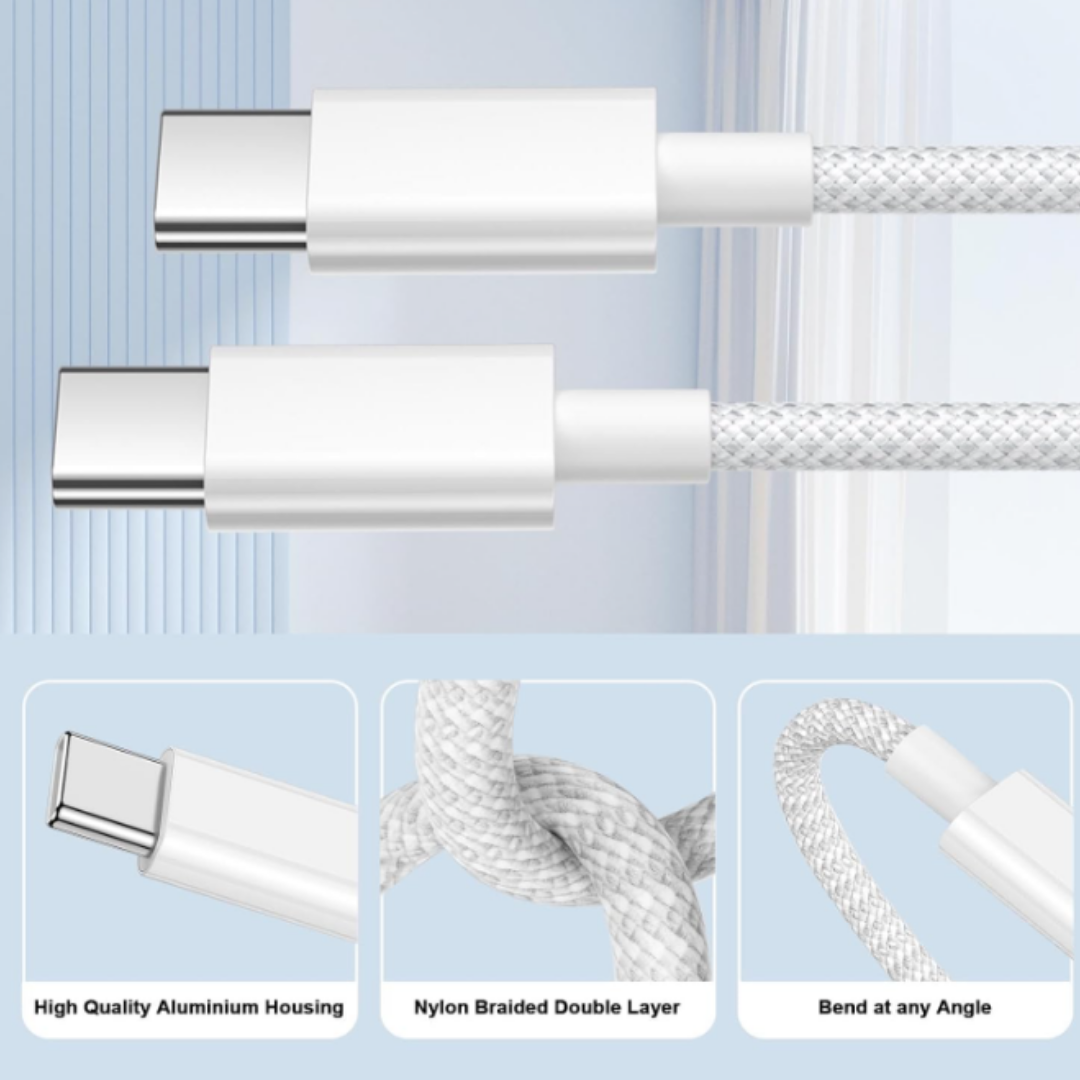 High Quality Aluminium Housing

Nylon Braided Double Layer

Bend at any Angle